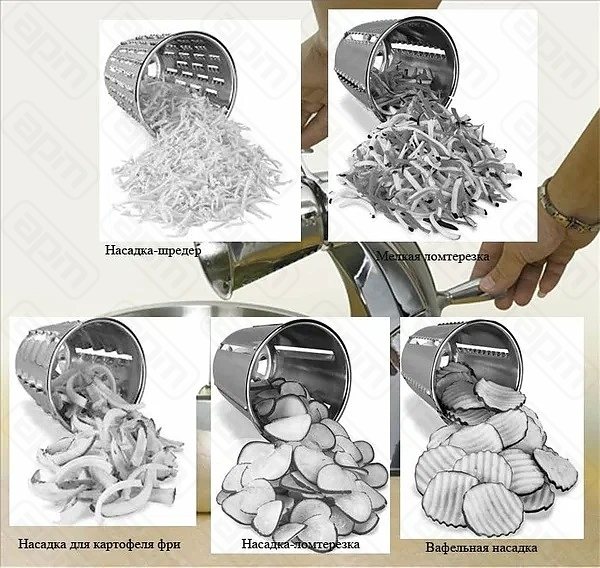 Насадка-шредер

Мелкая ломтерезка

Насадка для картофеля фри

Насадка-ломтерезка

Вафельная насадка